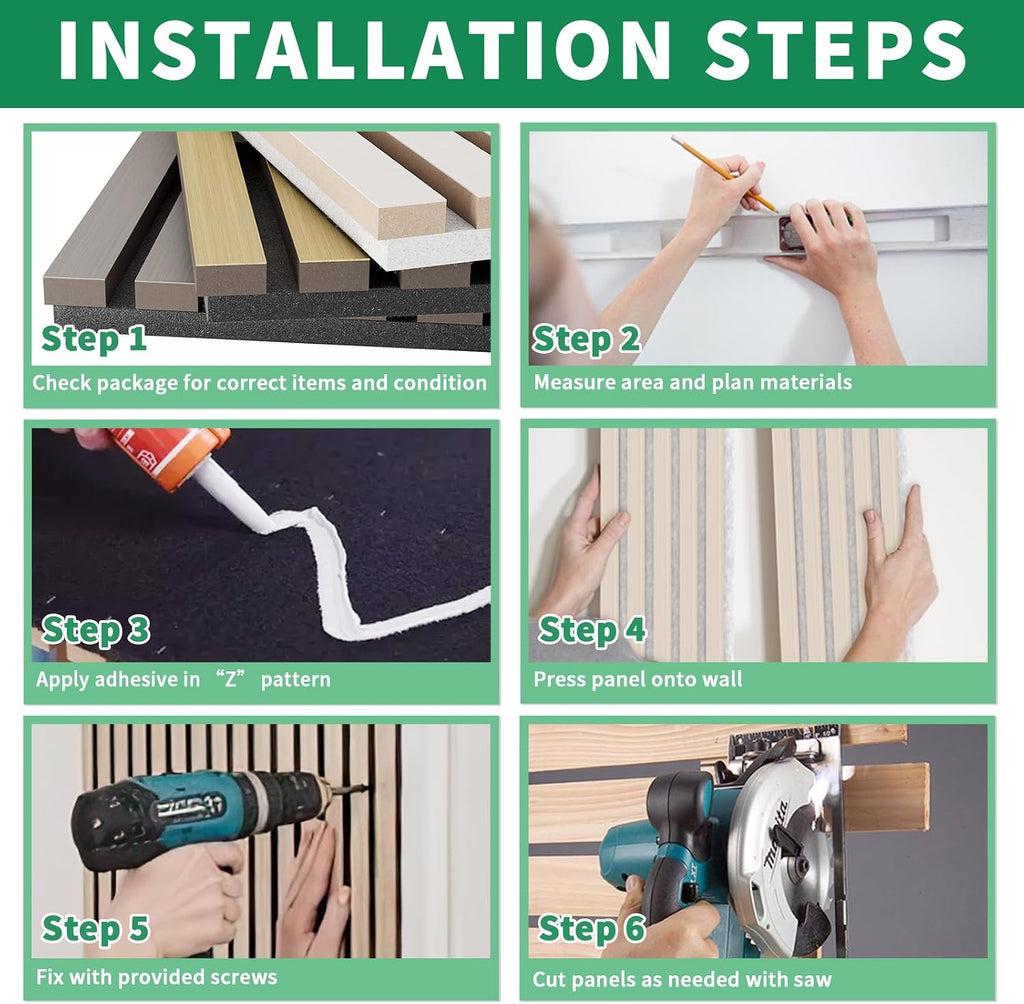 INSTALLATION STEPS

Step 1

Check package for correct items and condition

Step 2

Measure area and plan materials

Step 3

Apply adhesive in "Z" pattern

Step 4

Press panel onto wall

Step 5

Fix with provided screws

Step 6

Cut panels as needed with saw