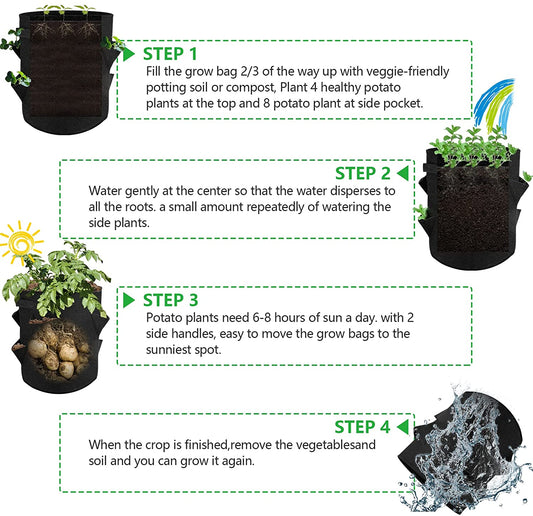 STEP 1
Fill the grow bag 2/3 of the way up with veggie-friendly potting soil or compost, Plant 4 healthy potato plants at the top and 8 potato plant at side pocket.

STEP 2
Water gently at the center so that the water disperses to all the roots. a small amount repeatedly of watering the side plants.

STEP 3
Potato plants need 6-8 hours of sun a day. with 2 side handles, easy to move the grow bags to the sunniest spot.

STEP 4
When the crop is finished,remove the vegetablesand soil and you can grow it again.