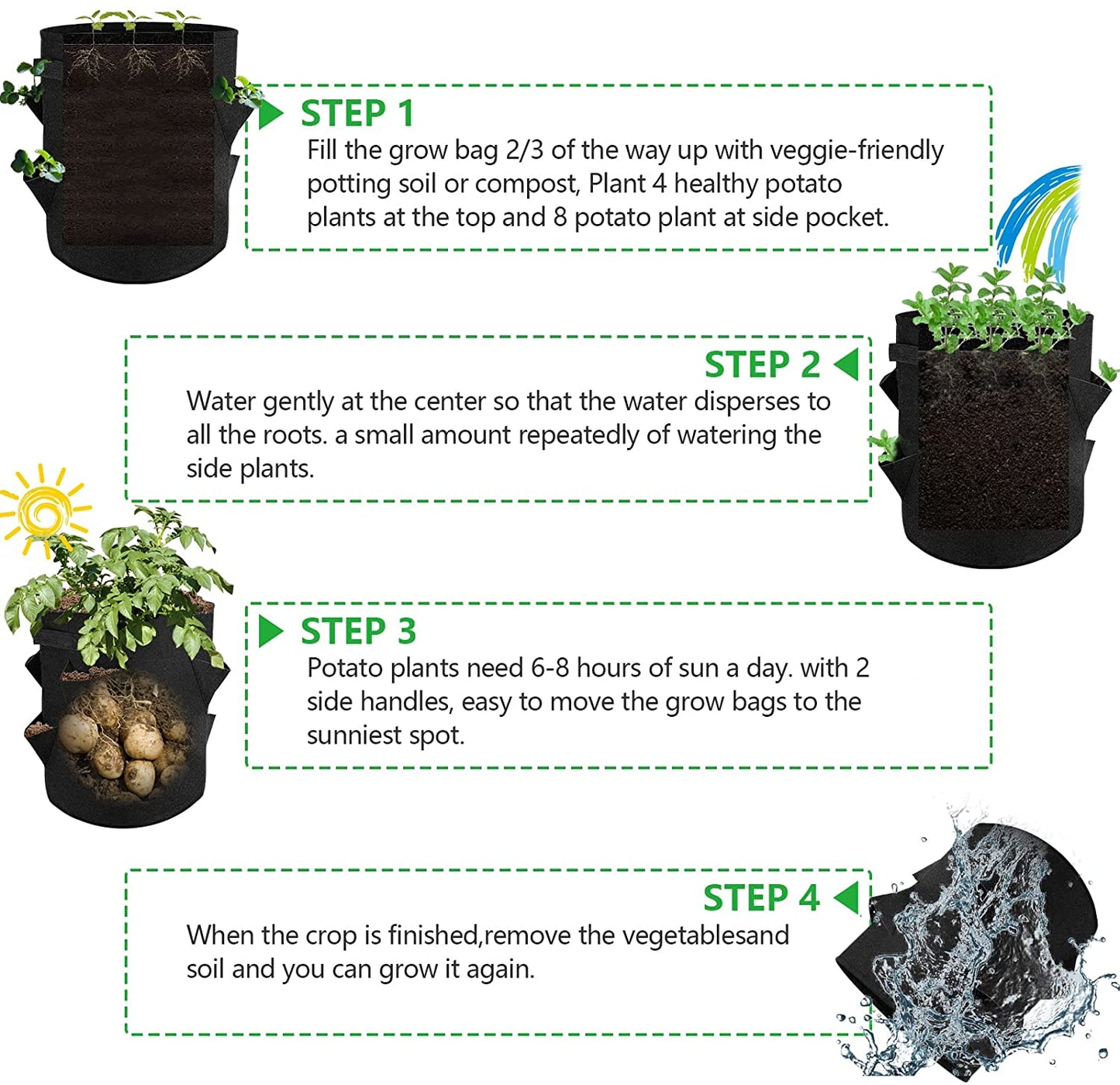 STEP 1
Fill the grow bag 2/3 of the way up with veggie-friendly potting soil or compost, Plant 4 healthy potato plants at the top and 8 potato plant at side pocket.

STEP 2
Water gently at the center so that the water disperses to all the roots. a small amount repeatedly of watering the side plants.

STEP 3
Potato plants need 6-8 hours of sun a day. with 2 side handles, easy to move the grow bags to the sunniest spot.

STEP 4
When the crop is finished,remove the vegetablesand soil and you can grow it again.