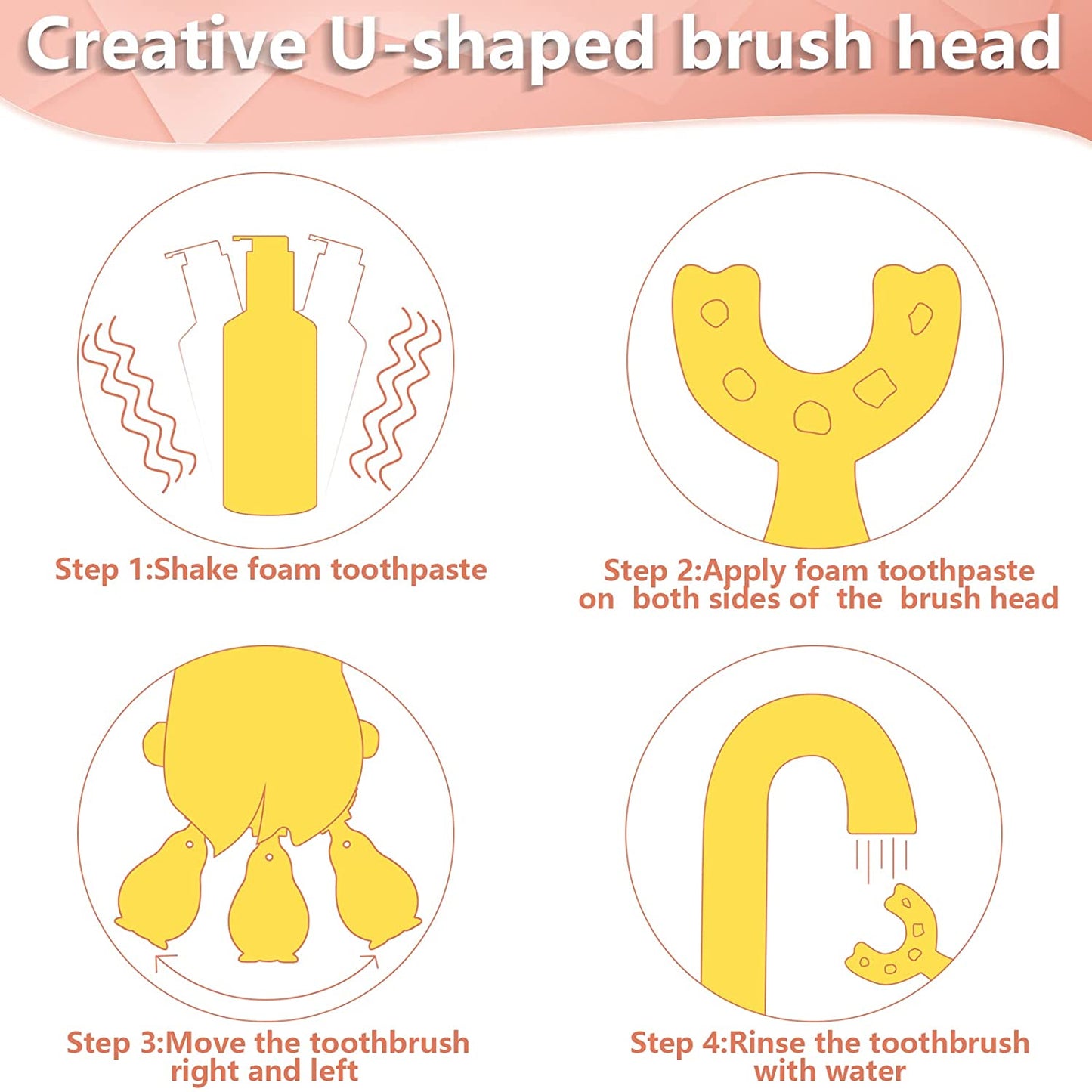 Creative U-shaped brush head

Step 1:Shake foam toothpaste

Step 2:Apply foam toothpaste on both sides of the brush head

Step 3:Move the toothbrush right and left

Step 4:Rinse the toothbrush with water