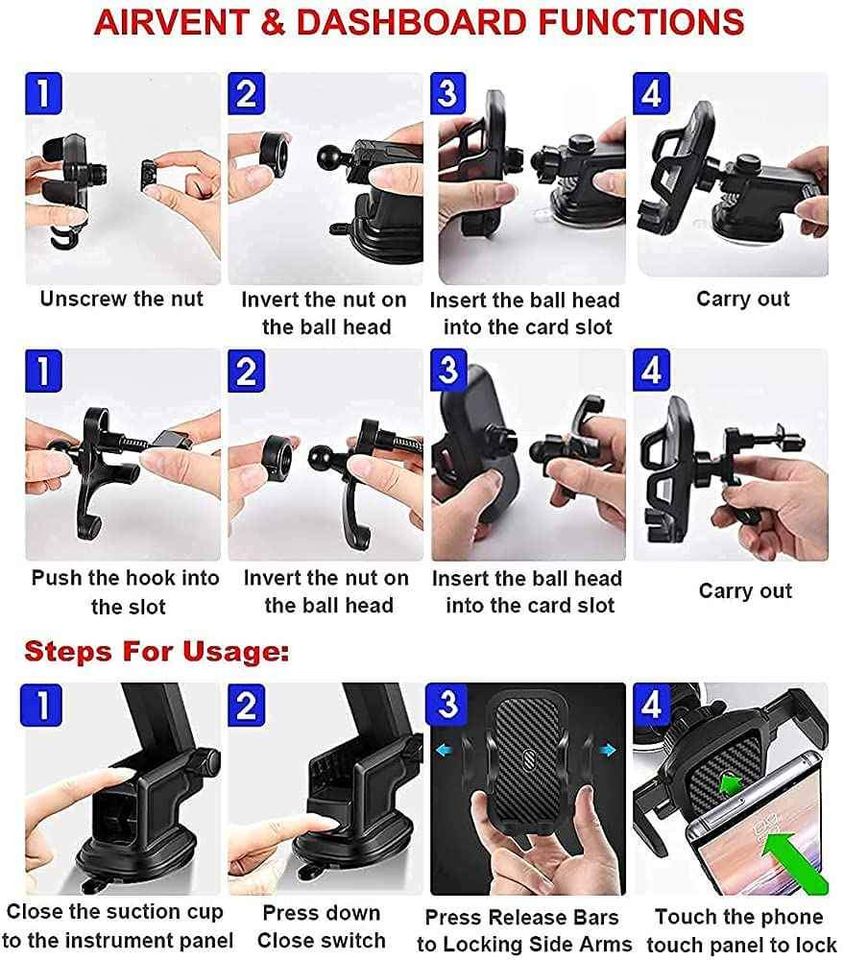 AIRVENT & DASHBOARD FUNCTIONS

1
Unscrew the nut

2
Invert the nut on the ball head

3
Insert the ball head into the card slot

4
Carry out

1
Push the hook into the slot

2
Invert the nut on the ball head

3
Insert the ball head into the card slot

4
Carry out

Steps For Usage:

1
Close the suction cup to the instrument panel

2
Press down Close switch

3
Press Release Bars to Locking Side Arms

4
Touch the phone touch panel to lock