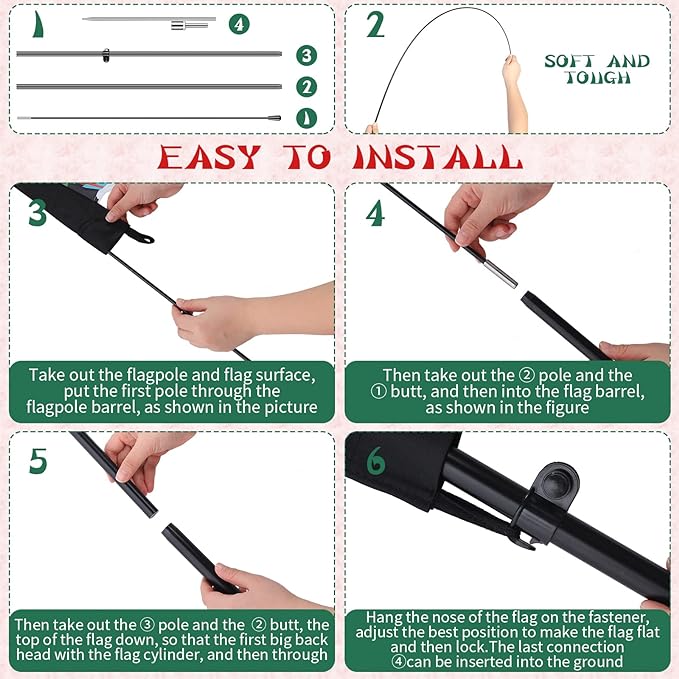 1
4
3
2
1

2
SOFT AND TOUGH

EASY TO INSTALL

3
Take out the flagpole and flag surface, put the first pole through the flagpole barrel, as shown in the picture

4
Then take out the ② pole and the ① butt, and then into the flag barrel, as shown in the figure

5
Then take out the ③ pole and the ② butt, the top of the flag down, so that the first big back head with the flag cylinder, and then through

6
Hang the nose of the flag on the fastener, adjust the best position to make the flag flat and then lock.The last connection ④can be inserted into the ground